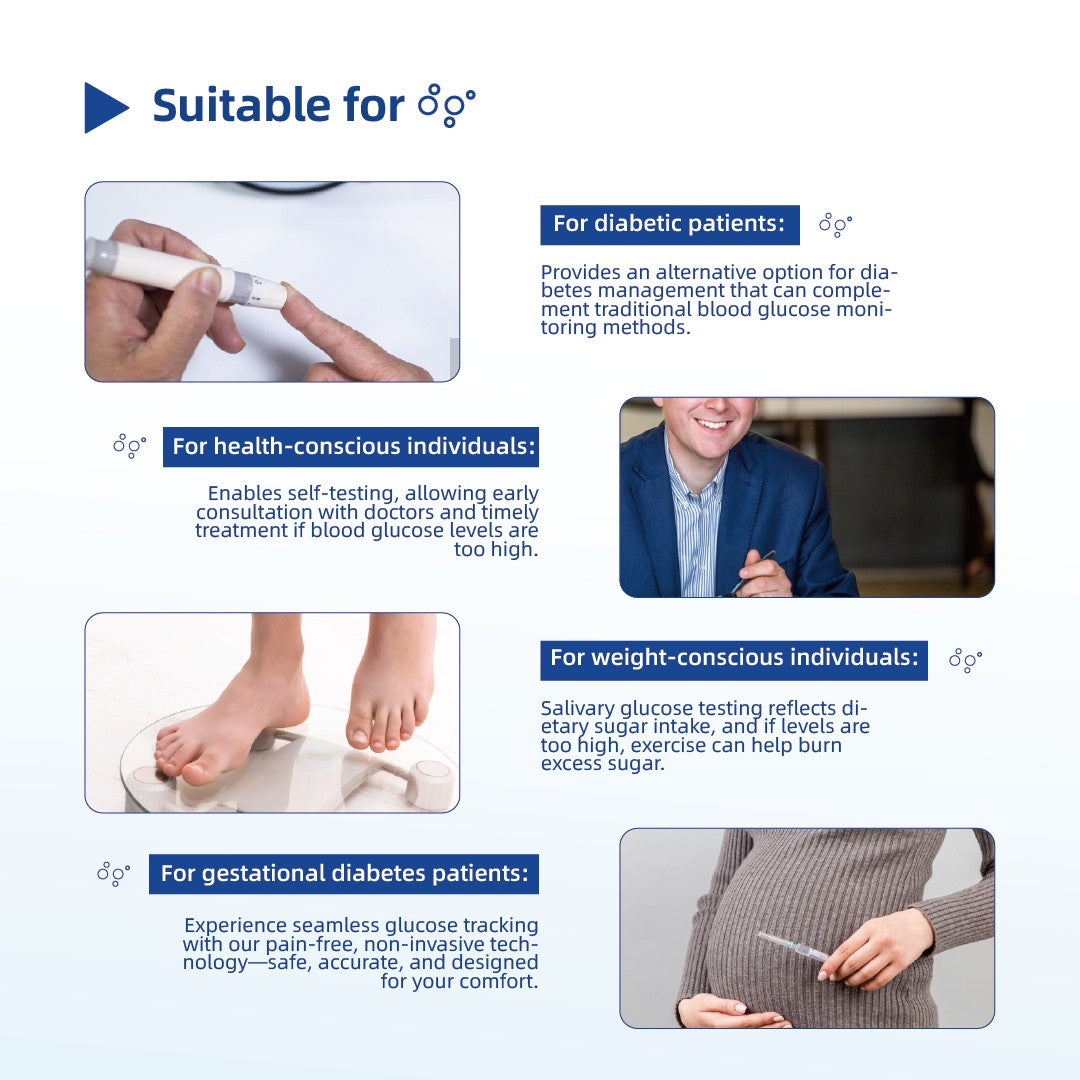 Suitable for

For diabetic patients:

Provides an alternative option for diabetes management that can complement traditional blood glucose monitoring methods.

For health-conscious individuals:

Enables self-testing, allowing early consultation with doctors and timely treatment if blood glucose levels are too high.

For weight-conscious individuals:

Salivary glucose testing reflects dietary sugar intake, and if levels are too high, exercise can help burn excess sugar.

For gestational diabetes patients:

Experience seamless glucose tracking with our pain-free, non-invasive technology—safe, accurate, and designed for your comfort.